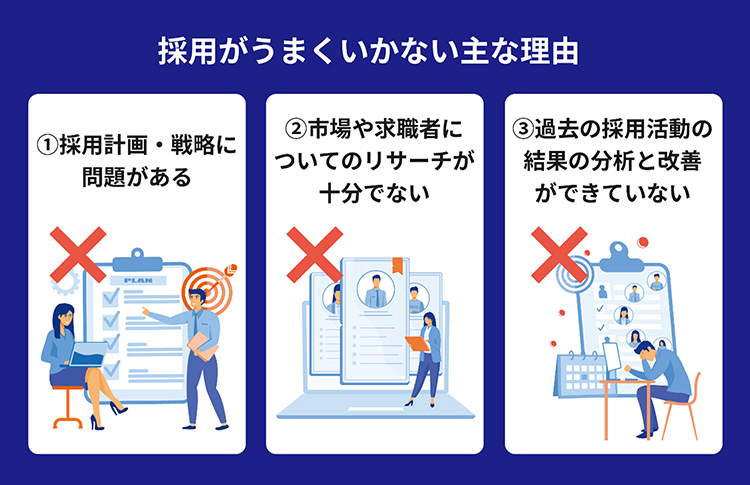 採用がうまくいかない主な理由

①採用計画・戦略に問題がある

PLAN

②市場や求職者についてのリサーチが十分でない

③過去の採用活動の結果の分析と改善ができていない